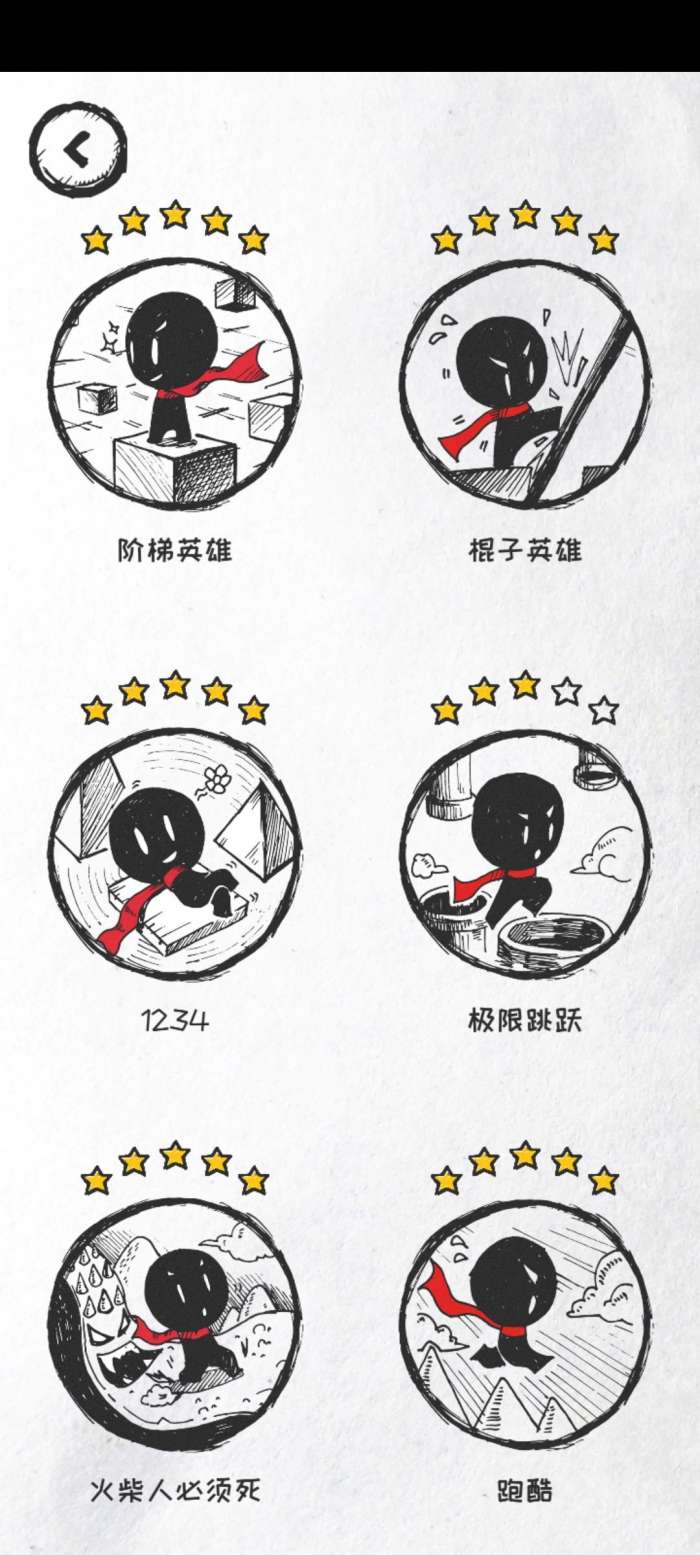 阶梯英雄

棍子英雄

1234

极限跳跃

火柴人必须死

跑酷