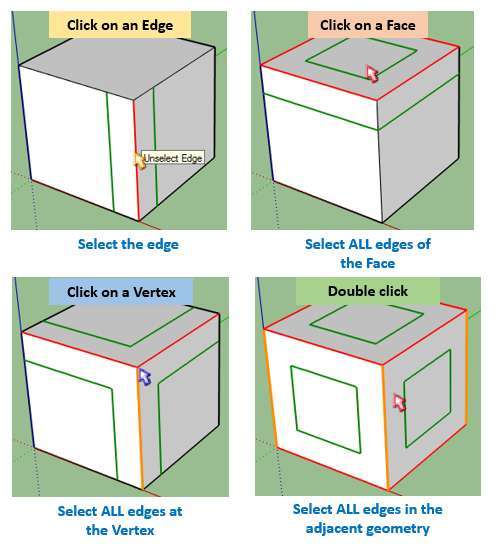 Click on an Edge

Unselect Edge

Select the edge

Click on a Face

Select ALL edges of the Face

Click on a Vertex

Select ALL edges at the Vertex

Double click

Select ALL edges in the adjacent geometry