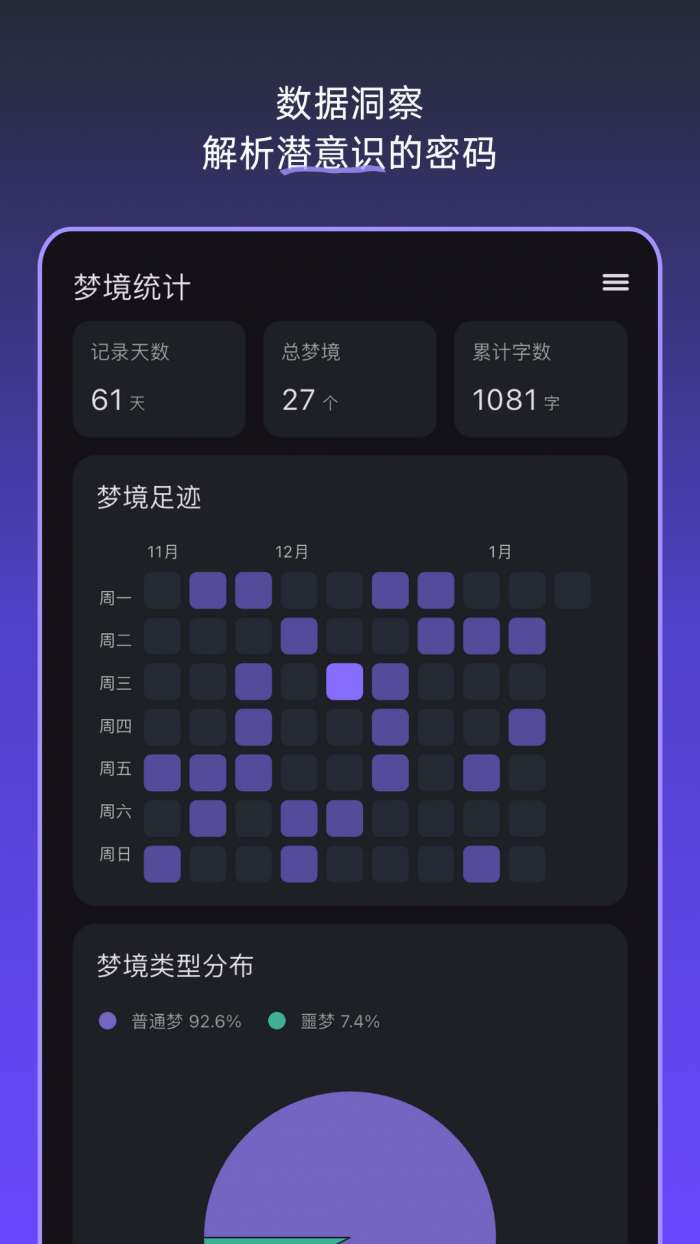 数据洞察
解析潜意识的密码

梦境统计

记录天数
61 天

总梦境
27 个

累计字数
1081 字

梦境足迹

11月 12月 1月

周一
周二
周三
周四
周五
周六
周日

梦境类型分布

普通梦 92.6%
噩梦 7.4%