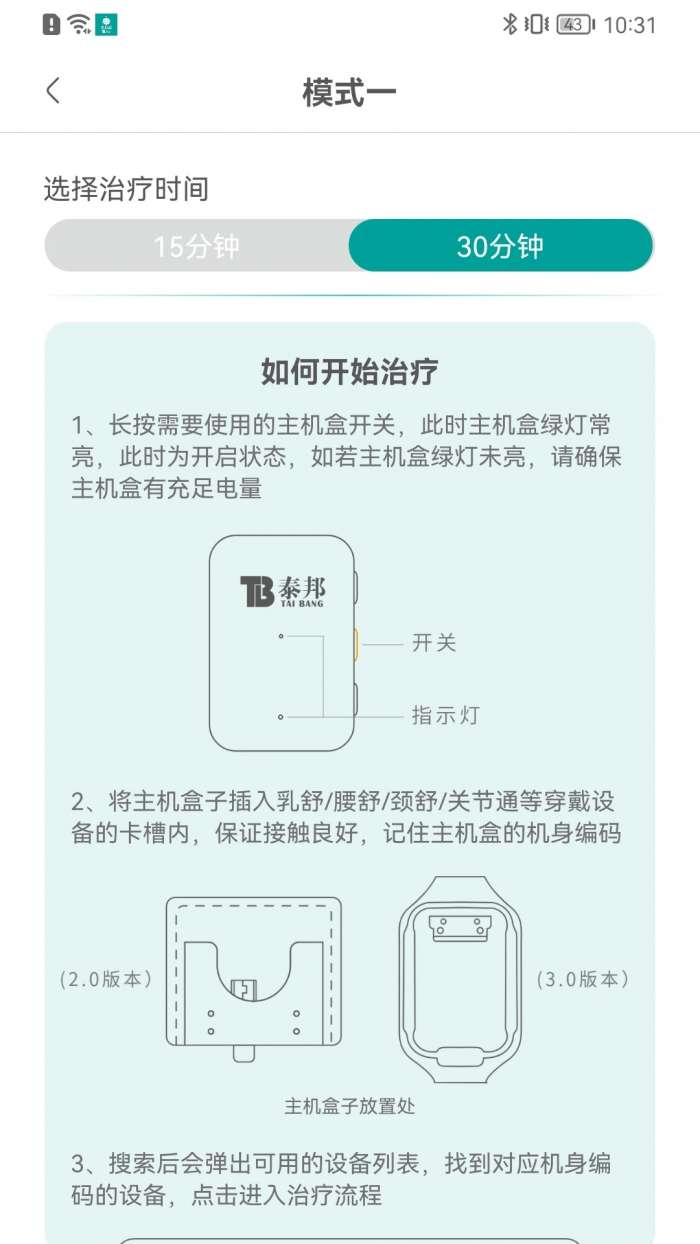 43 10:31

模式一

选择治疗时间

15分钟 30分钟

如何开始治疗

1、长按需要使用的主机盒开关，此时主机盒绿灯常亮，此时为开启状态，如若主机盒绿灯未亮，请确保主机盒有充足电量

TB 泰邦 TAI BANG

开关

指示灯

2、将主机盒子插入乳舒/腰舒/颈舒/关节通等穿戴设备的卡槽内，保证接触良好，记住主机盒的机身编码

（2.0版本）

（3.0版本）

主机盒子放置处

3、搜索后会弹出可用的设备列表，找到对应机身编码的设备，点击进入治疗流程