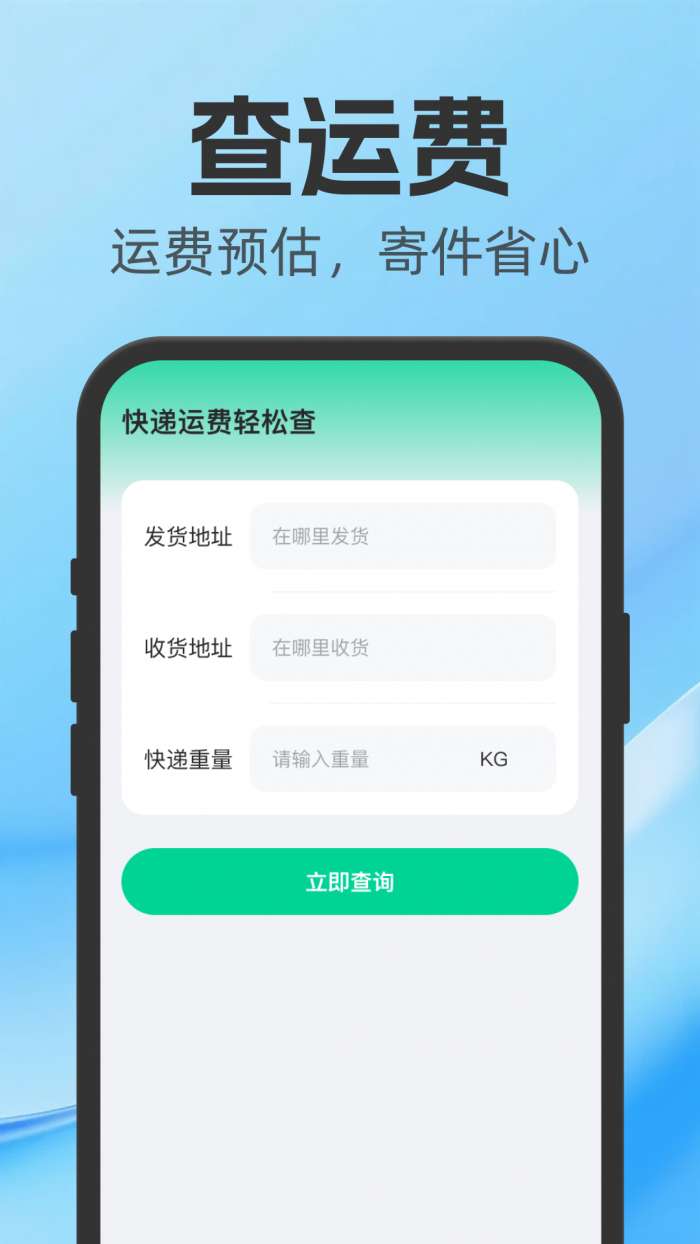 查运费

运费预估，寄件省心

快递运费轻松查

发货地址 在哪里发货

收货地址 在哪里收货

快递重量 请输入重量 KG

立即查询